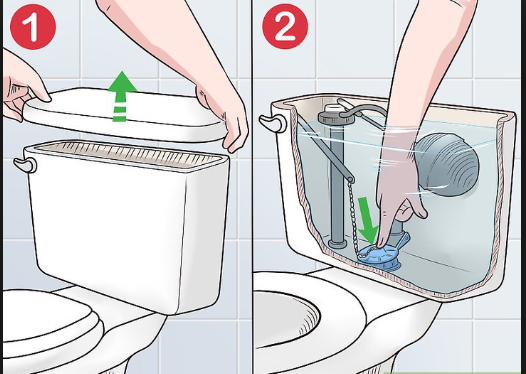 1

2